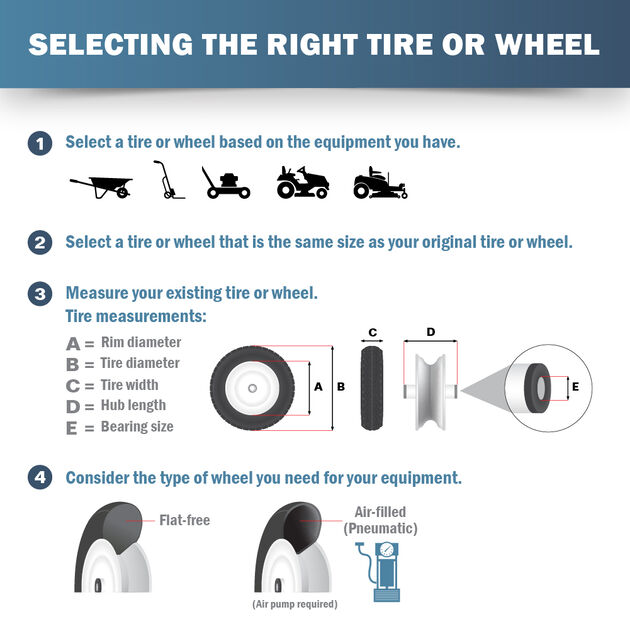 SELECTING THE RIGHT TIRE OR WHEEL

1 Select a tire or wheel based on the equipment you have.

2 Select a tire or wheel that is the same size as your original tire or wheel.

3 Measure your existing tire or wheel.
Tire measurements:

A = Rim diameter
B = Tire diameter
C = Tire width
D = Hub length
E = Bearing size

A B C D E

4 Consider the type of wheel you need for your equipment.

Flat-free

Air-filled (Pneumatic)

(Air pump required)